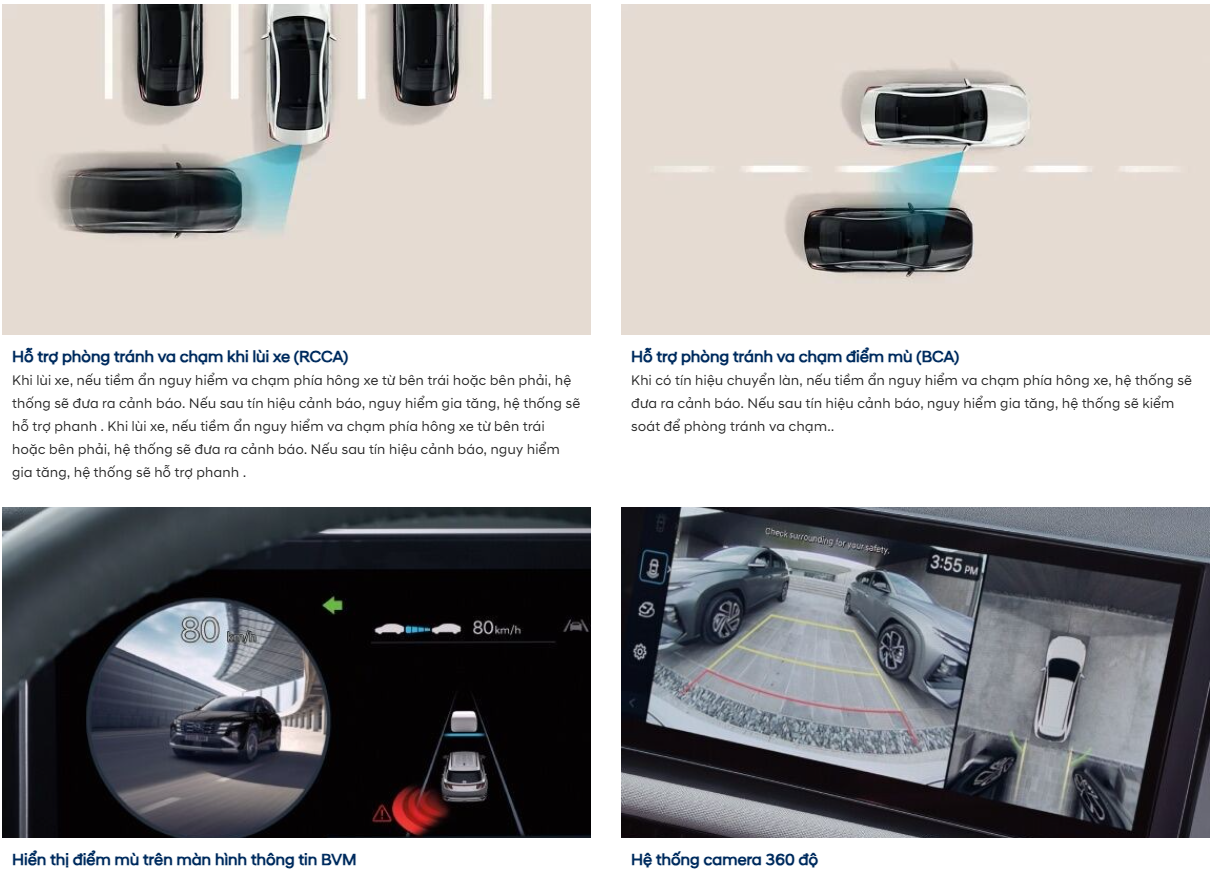 Hỗ trợ phòng tránh va chạm khi lùi xe (RCCA)
Khi lùi xe, nếu tiềm ẩn nguy hiểm va chạm phía hông xe từ bên trái hoặc bên phải, hệ thống sẽ đưa ra cảnh báo. Nếu sau tín hiệu cảnh báo, nguy hiểm gia tăng, hệ thống sẽ hỗ trợ phanh . Khi lùi xe, nếu tiềm ẩn nguy hiểm va chạm phía hông xe từ bên trái hoặc bên phải, hệ thống sẽ đưa ra cảnh báo. Nếu sau tín hiệu cảnh báo, nguy hiểm gia tăng, hệ thống sẽ hỗ trợ phanh .

Hỗ trợ phòng tránh va chạm điểm mù (BCA)
Khi có tín hiệu chuyển làn, nếu tiềm ẩn nguy hiểm va chạm phía hông xe, hệ thống sẽ đưa ra cảnh báo. Nếu sau tín hiệu cảnh báo, nguy hiểm gia tăng, hệ thống sẽ kiểm soát để phòng tránh va chạm..

80 km/h
80km/h

Hiển thị điểm mù trên màn hình thông tin BVM

Check surrounding for your safety.
3:55 PM

Hệ thống camera 360 độ